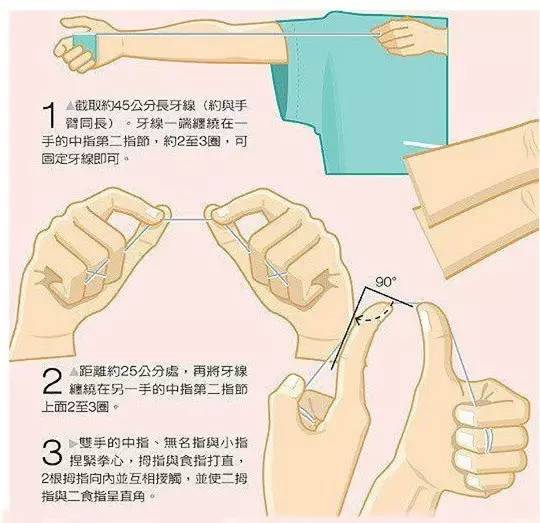 1 ▲截取約45公分長牙線（約與手臂同長）。牙線一端纏繞在一手的中指第二指節，約2至3圈，可固定牙線即可。

90°

2 ▲距離約25公分處，再將牙線纏繞在另一手的中指第二指節上面2至3圈。

3 ▶雙手的中指、無名指與小指捏緊拳心，拇指與食指打直，2根拇指向內並互相接觸，並使二拇指與二食指呈直角。